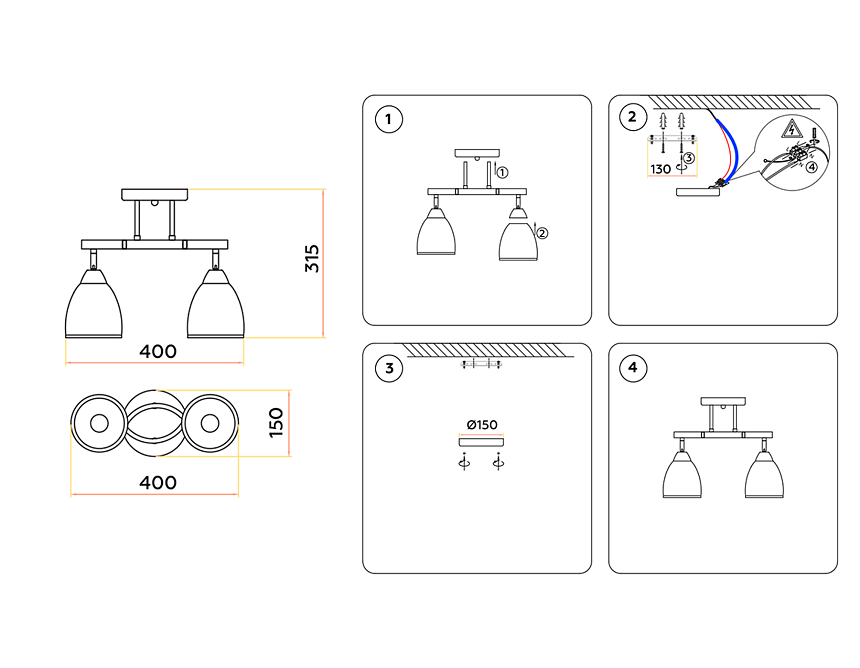 315

400

150

400

1

①

②

2

130

③

④

3

Ø150

4